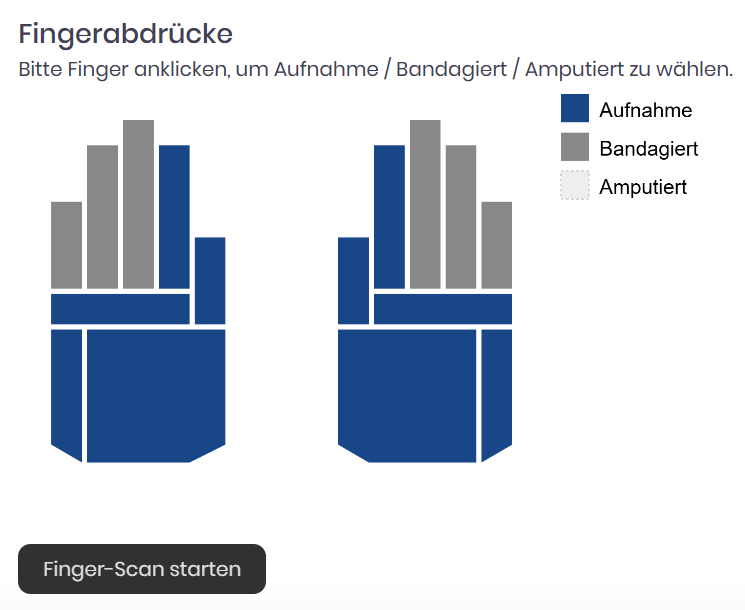 Fingerabdrücke

Bitte Finger anklicken, um Aufnahme / Bandagiert / Amputiert zu wählen.

Aufnahme
Bandagiert
Amputiert

Finger-Scan starten